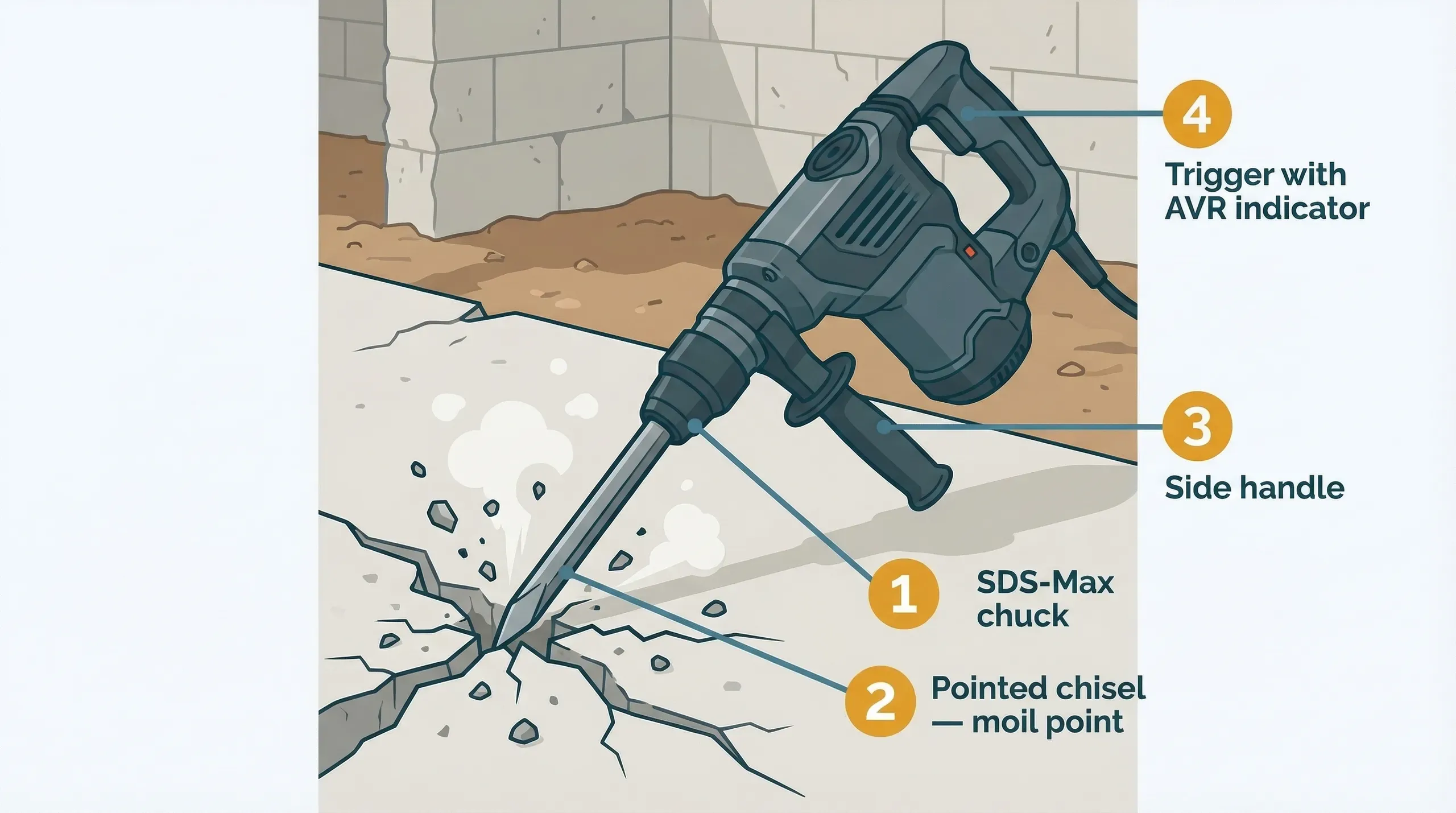 4
Trigger with AVR indicator

3
Side handle

1
SDS-Max chuck

2
Pointed chisel — moil point