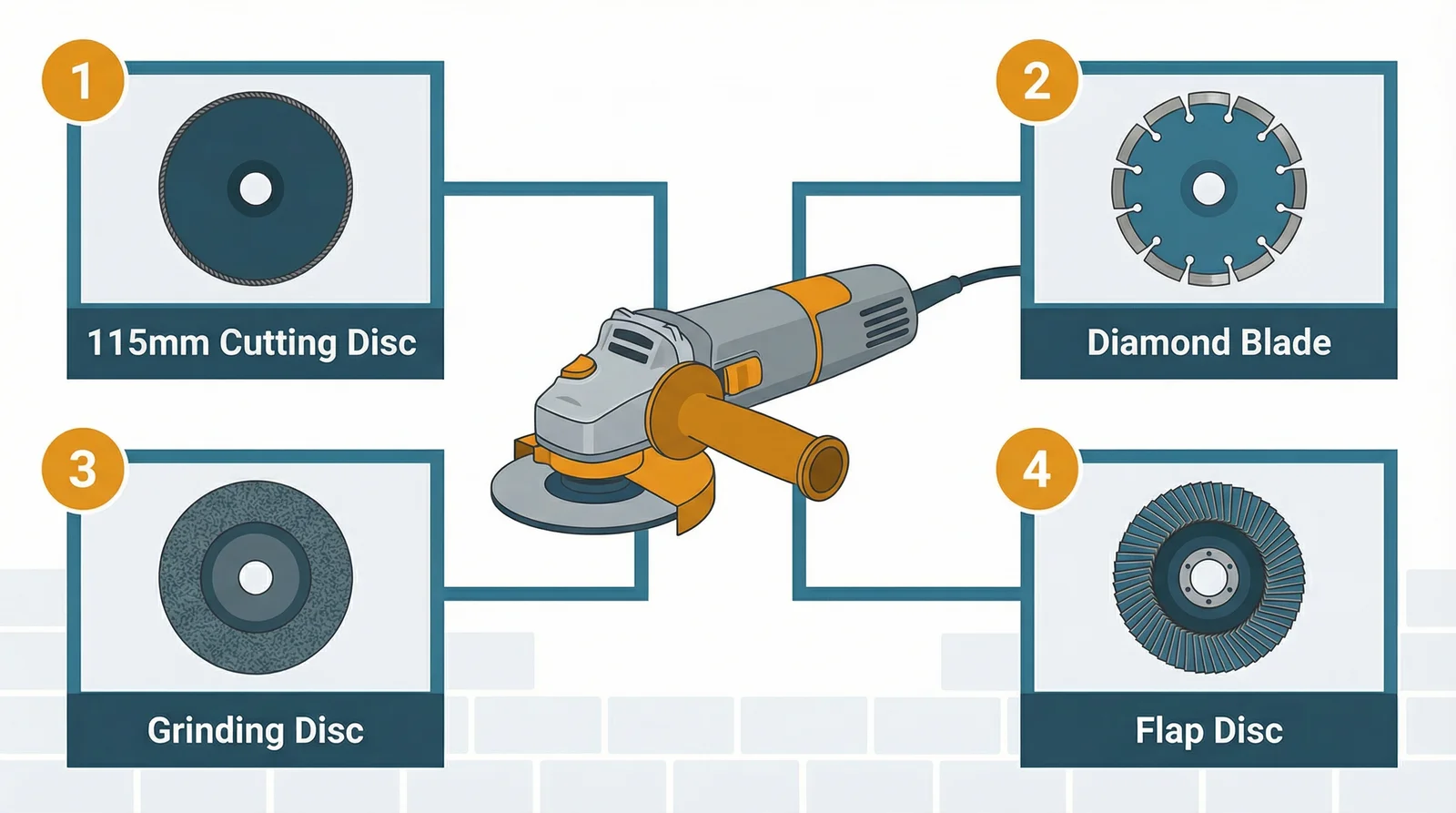 1
115mm Cutting Disc

2
Diamond Blade

3
Grinding Disc

4
Flap Disc